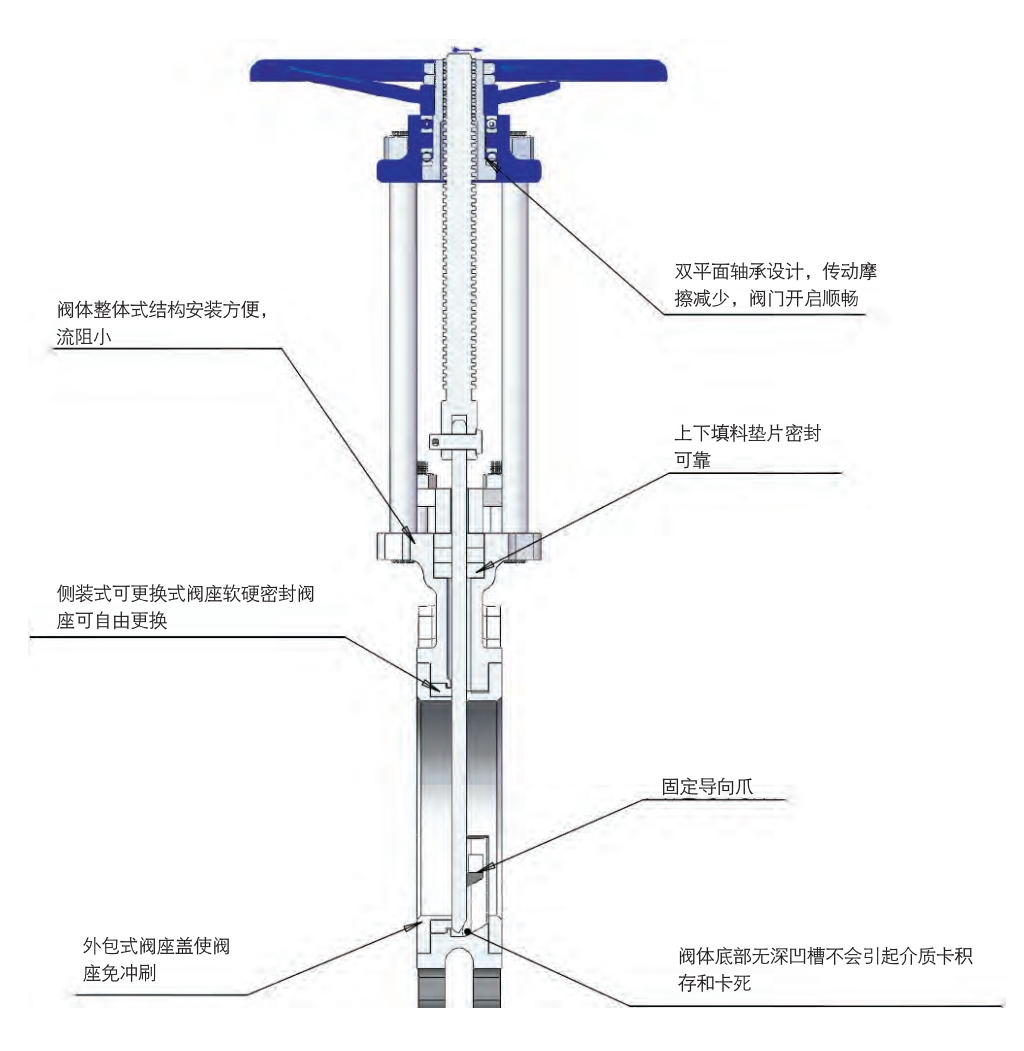 双平面轴承设计，传动摩擦减少，阀门开启顺畅

阀体整体式结构安装方便，流阻小

上下填料垫片密封可靠

侧装式可更换式阀座软硬密封阀座可自由更换

固定导向爪

外包式阀座盖使阀座免冲刷

阀体底部无深凹槽不会引起介质卡积存和卡死